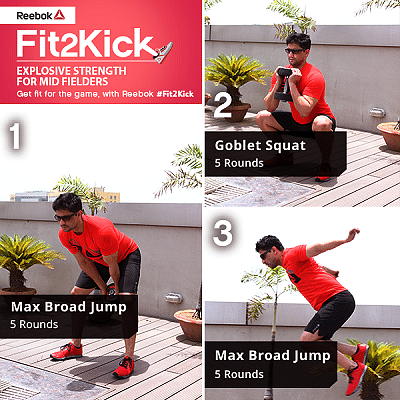 Reebok

Fit2Kick

EXPLOSIVE STRENGTH FOR MID FIELDERS

Get fit for the game, with Reebok #Fit2Kick

1

Max Broad Jump
5 Rounds

2

Goblet Squat
5 Rounds

3

Max Broad Jump
5 Rounds